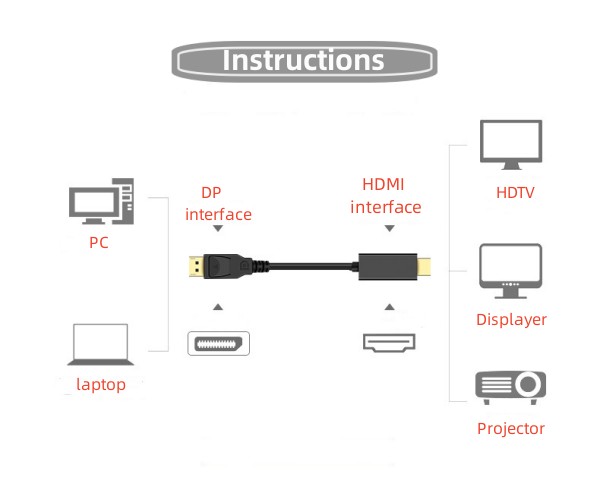 Instructions

PC

laptop

DP
interface

HDMI
interface

HDTV

Displayer

Projector