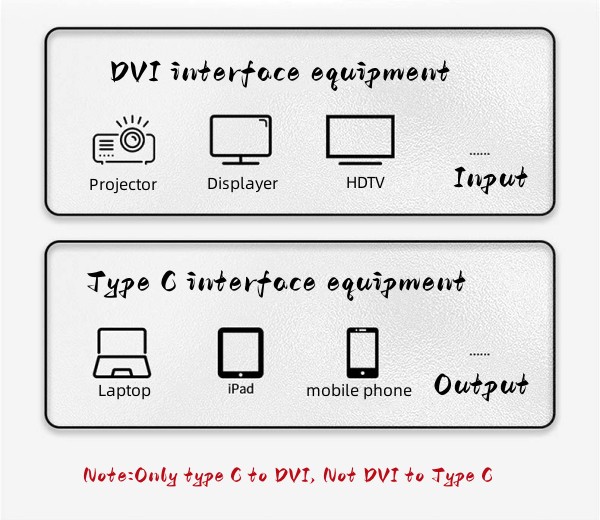 DVI interface equipment

Projector Displayer HDTV ...... Input

Type C interface equipment

Laptop iPad mobile phone ...... Output

Note:Only type C to DVI, Not DVI to Type C